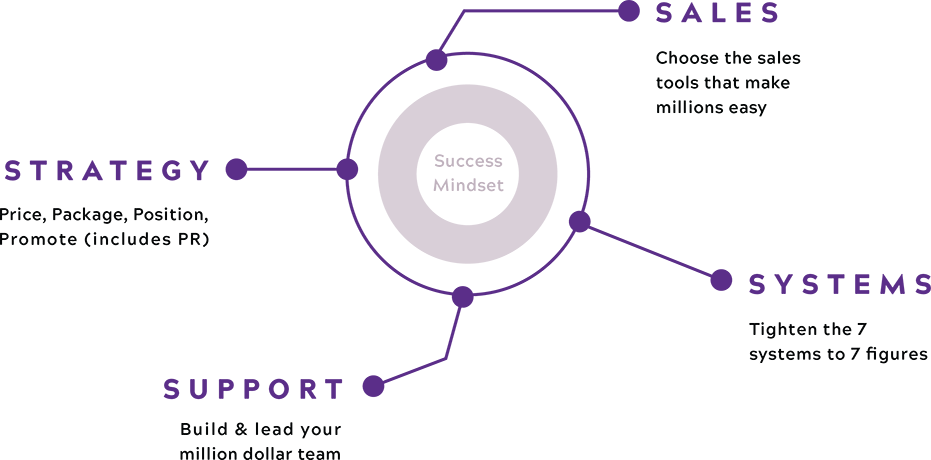 SALES

Choose the sales tools that make millions easy

STRATEGY

Price, Package, Position, Promote (includes PR)

Success Mindset

SYSTEMS

Tighten the 7 systems to 7 figures

SUPPORT

Build & lead your million dollar team