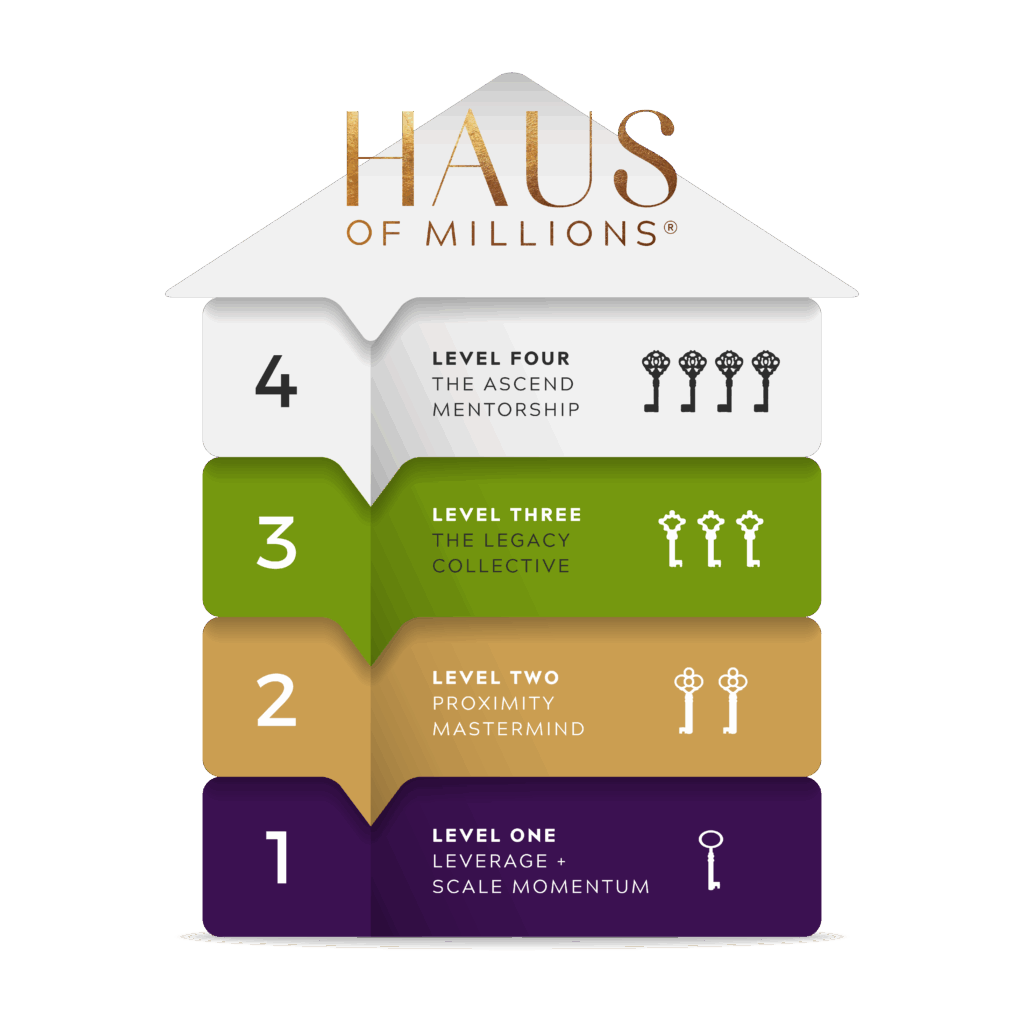 HAUS
OF MILLIONS®

4
LEVEL FOUR
THE ASCEND MENTORSHIP

3
LEVEL THREE
THE LEGACY COLLECTIVE

2
LEVEL TWO
PROXIMITY MASTERMIND

1
LEVEL ONE
LEVERAGE + SCALE MOMENTUM