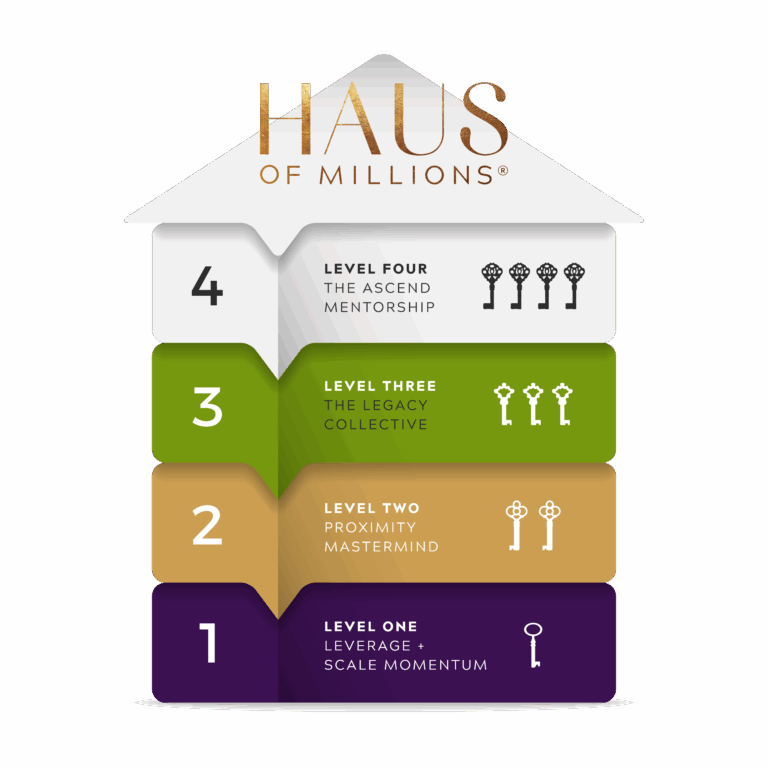 HAUS
OF MILLIONS®

4
LEVEL FOUR
THE ASCEND MENTORSHIP

3
LEVEL THREE
THE LEGACY COLLECTIVE

2
LEVEL TWO
PROXIMITY MASTERMIND

1
LEVEL ONE
LEVERAGE + SCALE MOMENTUM